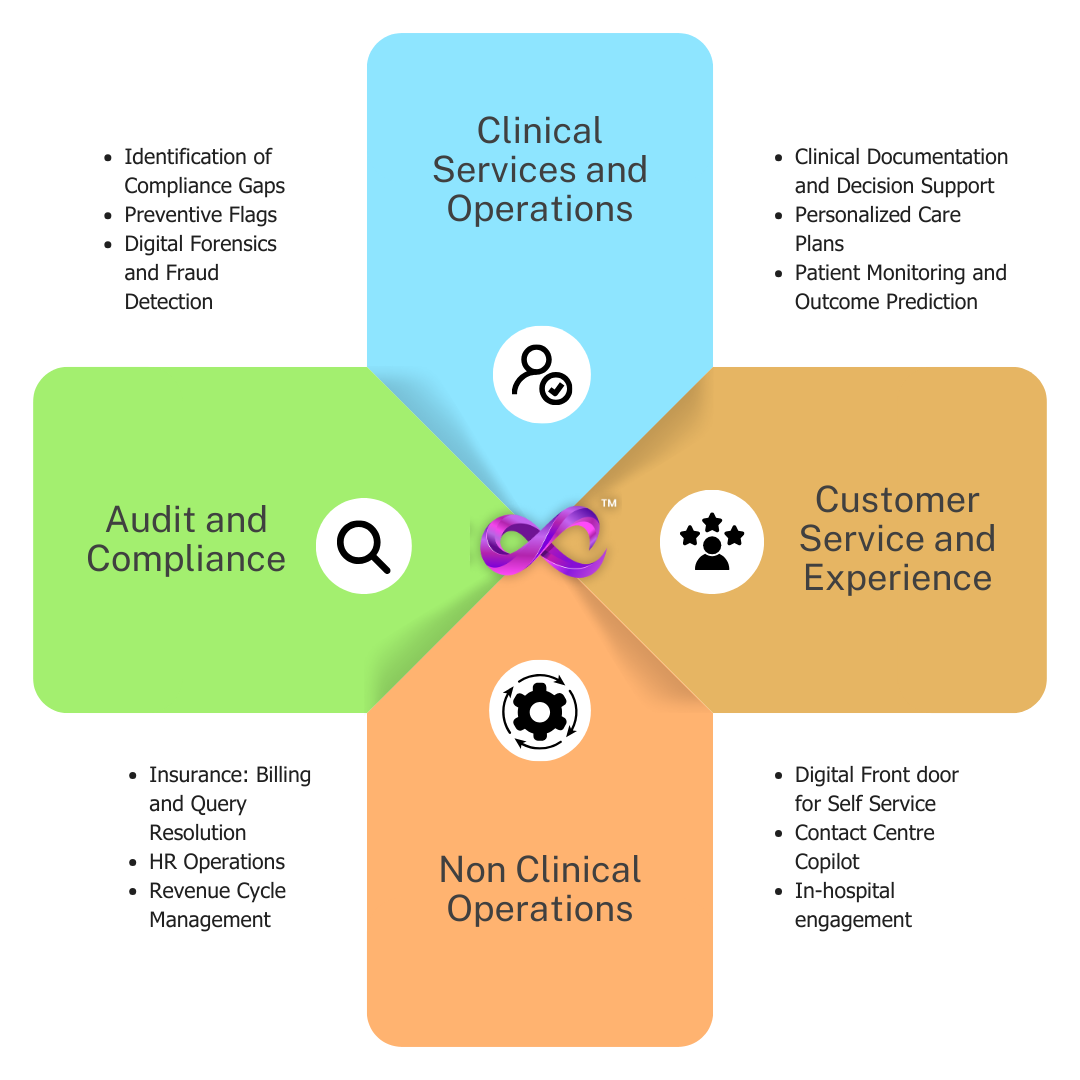 - Identification of Compliance Gaps
- Preventive Flags
- Digital Forensics and Fraud Detection

Clinical Services and Operations

- Clinical Documentation and Decision Support
- Personalized Care Plans
- Patient Monitoring and Outcome Prediction

Audit and Compliance

™

Customer Service and Experience

- Insurance: Billing and Query Resolution
- HR Operations
- Revenue Cycle Management

Non Clinical Operations

- Digital Front door for Self Service
- Contact Centre Copilot
- In-hospital engagement