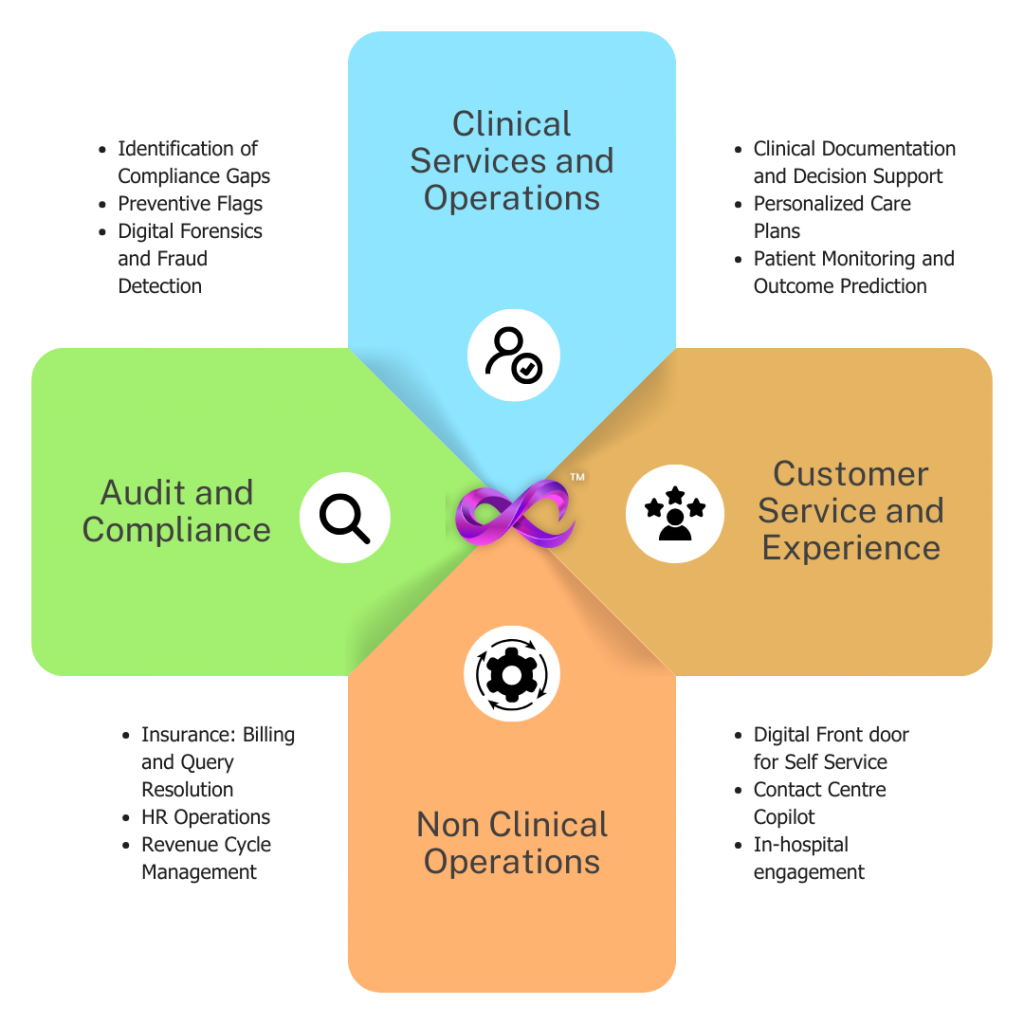 - Identification of Compliance Gaps
- Preventive Flags
- Digital Forensics and Fraud Detection

Clinical Services and Operations

- Clinical Documentation and Decision Support
- Personalized Care Plans
- Patient Monitoring and Outcome Prediction

Audit and Compliance

™

Customer Service and Experience

- Insurance: Billing and Query Resolution
- HR Operations
- Revenue Cycle Management

Non Clinical Operations

- Digital Front door for Self Service
- Contact Centre Copilot
- In-hospital engagement