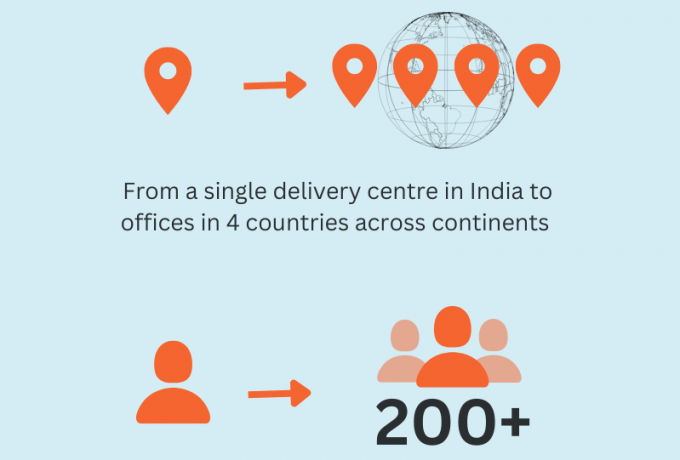 From a single delivery centre in India to offices in 4 countries across continents

200+