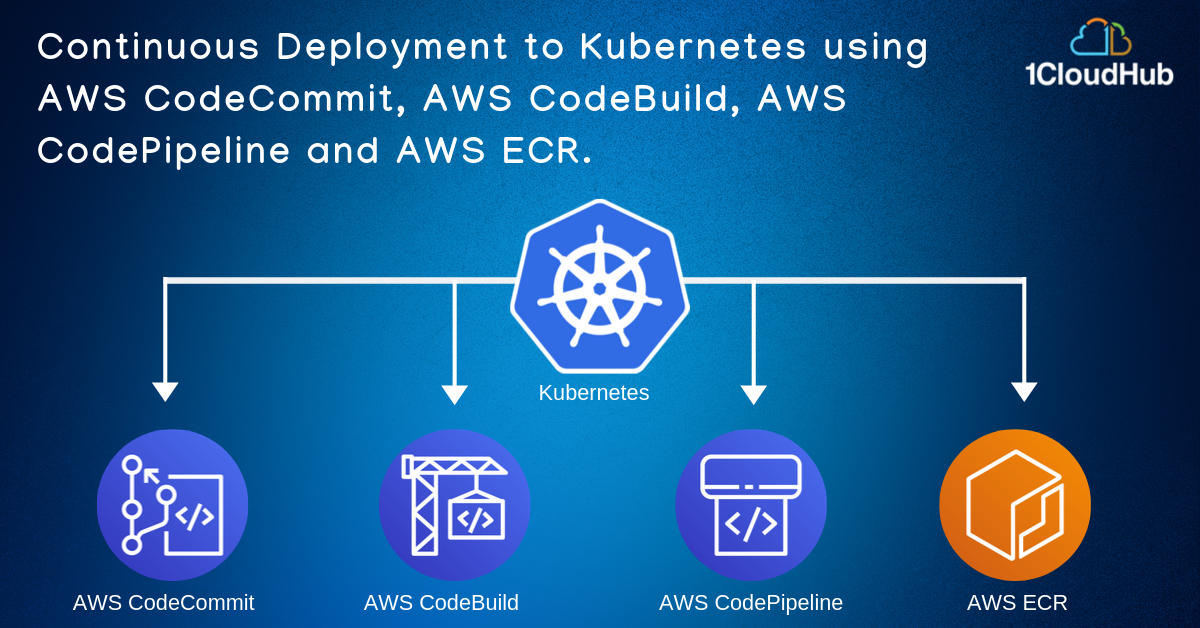 Continuous Deployment to Kubernetes using AWS CodeCommit, AWS CodeBuild, AWS CodePipeline and AWS ECR.

1CloudHub

Kubernetes

AWS CodeCommit

AWS CodeBuild

AWS CodePipeline

AWS ECR